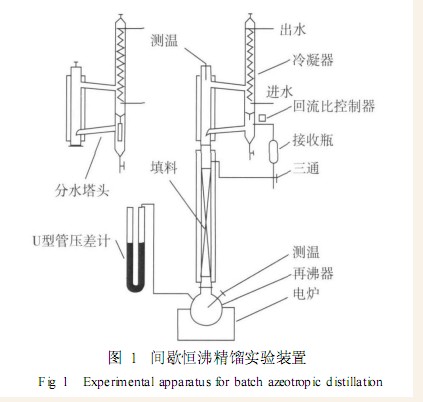 测温

出水

冷凝器

进水

回流比控制器

接收瓶

三通

填料

分水塔头

U型管压差计

测温

再沸器

电炉

图 1 间歇恒沸精馏实验装置

Fig 1 Experimental apparatus for batch azeotropic distillation